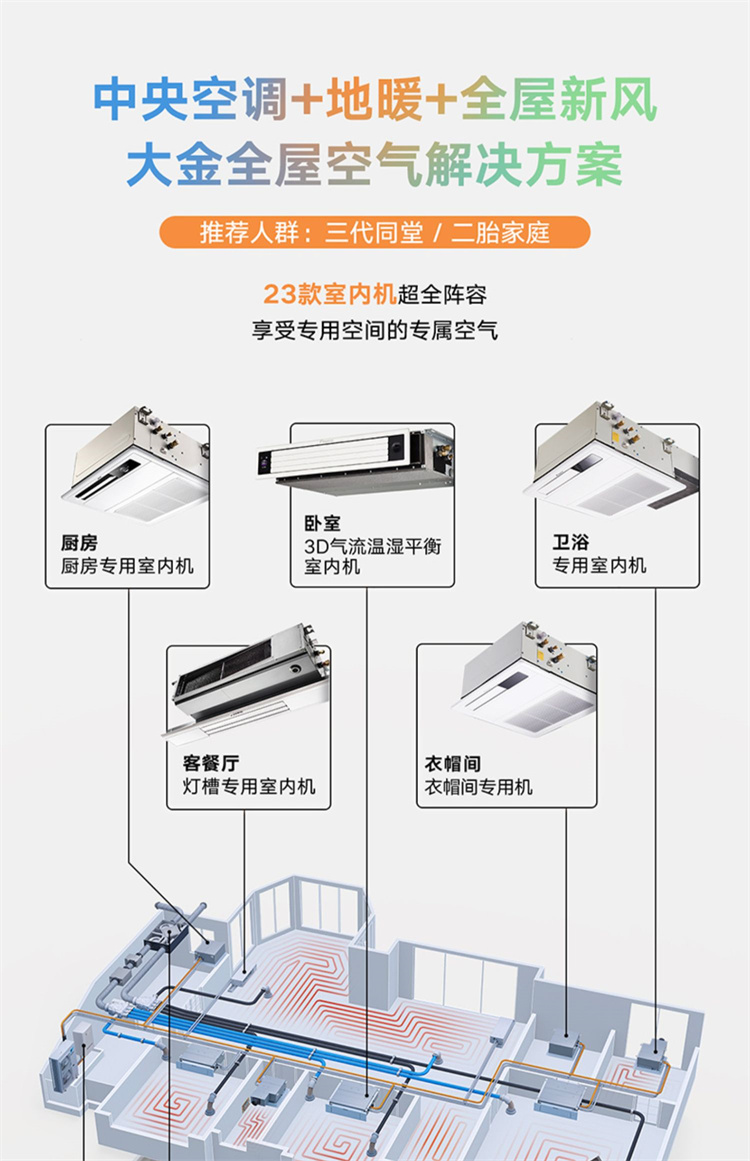 中央空调+地暖+全屋新风
大金全屋空气解决方案

推荐人群：三代同堂 / 二胎家庭

23款室内机超全阵容
享受专用空间的专属空气

厨房
厨房专用室内机

卧室
3D气流温湿平衡室内机

卫浴
专用室内机

客餐厅
灯槽专用室内机

衣帽间
衣帽间专用机